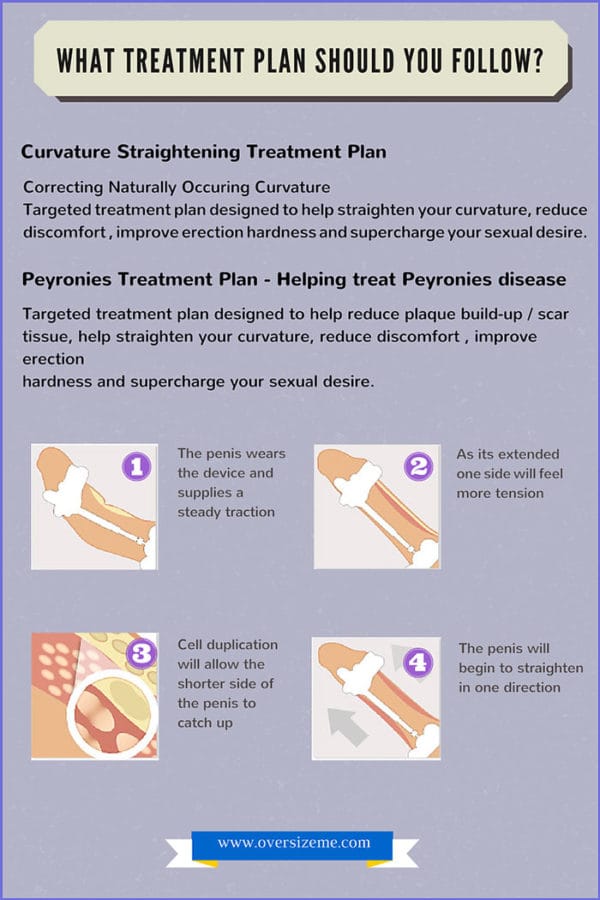 WHAT TREATMENT PLAN SHOULD YOU FOLLOW?

Curvature Straightening Treatment Plan

Correcting Naturally Occuring Curvature
Targeted treatment plan designed to help straighten your curvature, reduce discomfort , improve erection hardness and supercharge your sexual desire.

Peyronies Treatment Plan - Helping treat Peyronies disease

Targeted treatment plan designed to help reduce plaque build-up / scar tissue, help straighten your curvature, reduce discomfort , improve erection
hardness and supercharge your sexual desire.

1

The penis wears the device and supplies a steady traction

2

As its extended one side will feel more tension

3

Cell duplication will allow the shorter side of the penis to catch up

4

The penis will begin to straighten in one direction

www.oversizeme.com