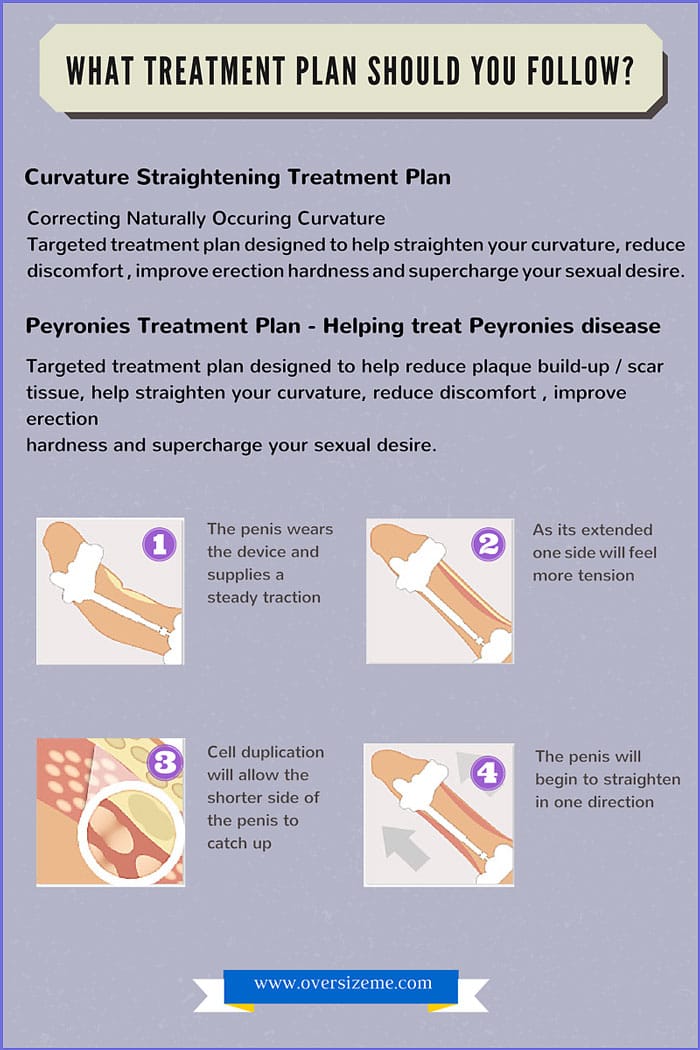 WHAT TREATMENT PLAN SHOULD YOU FOLLOW?

Curvature Straightening Treatment Plan

Correcting Naturally Occuring Curvature
Targeted treatment plan designed to help straighten your curvature, reduce discomfort , improve erection hardness and supercharge your sexual desire.

Peyronies Treatment Plan - Helping treat Peyronies disease

Targeted treatment plan designed to help reduce plaque build-up / scar tissue, help straighten your curvature, reduce discomfort , improve erection
hardness and supercharge your sexual desire.

1 The penis wears the device and supplies a steady traction

2 As its extended one side will feel more tension

3 Cell duplication will allow the shorter side of the penis to catch up

4 The penis will begin to straighten in one direction

www.oversizeme.com